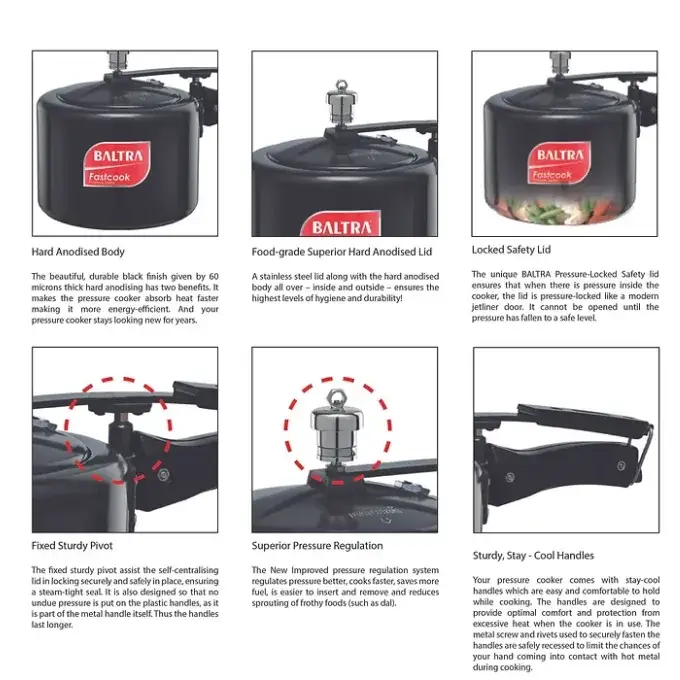 BALTRA
Fastcook

Hard Anodised Body

The beautiful, durable black finish given by 60 microns thick hard anodising has two benefits. It makes the pressure cooker absorb heat faster making it more energy-efficient. And your pressure cooker stays looking new for years.

BALTRA

Food-grade Superior Hard Anodised Lid

A stainless steel lid along with the hard anodised body all over – inside and outside – ensures the highest levels of hygiene and durability!

BALTRA
Fastcook

Locked Safety Lid

The unique BALTRA Pressure-Locked Safety lid ensures that when there is pressure inside the cooker, the lid is pressure-locked like a modern jetliner door. It cannot be opened until the pressure has fallen to a safe level.

Fixed Sturdy Pivot

The fixed sturdy pivot assist the self-centralising lid in locking securely and safely in place, ensuring a steam-tight seal. It is also designed so that no undue pressure is put on the plastic handles, as it is part of the metal handle itself. Thus the handles last longer.

Superior Pressure Regulation

The New Improved pressure regulation system regulates pressure better, cooks faster, saves more fuel, is easier to insert and remove and reduces sprouting of frothy foods (such as dal).

Sturdy, Stay - Cool Handles

Your pressure cooker comes with stay-cool handles which are easy and comfortable to hold while cooking. The handles are designed to provide optimal comfort and protection from excessive heat when the cooker is in use. The metal screw and rivets used to securely fasten the handles are safely recessed to limit the chances of your hand coming into contact with hot metal during cooking.