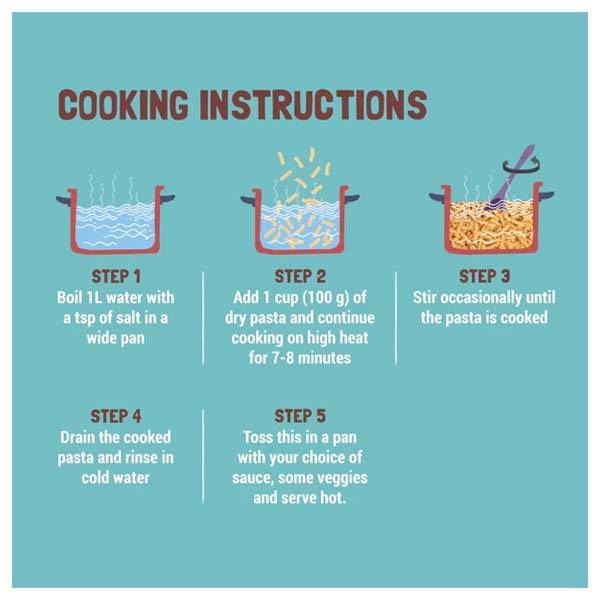 COOKING INSTRUCTIONS

STEP 1
Boil 1L water with a tsp of salt in a wide pan

STEP 2
Add 1 cup (100 g) of dry pasta and continue cooking on high heat for 7-8 minutes

STEP 3
Stir occasionally until the pasta is cooked

STEP 4
Drain the cooked pasta and rinse in cold water

STEP 5
Toss this in a pan with your choice of sauce, some veggies and serve hot.