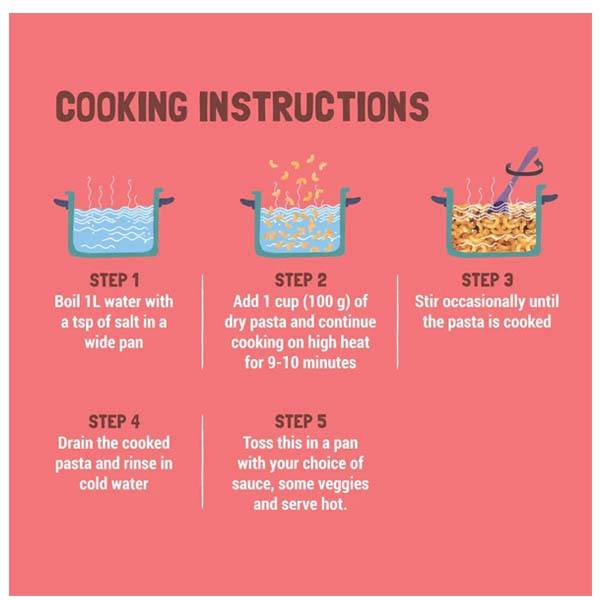 COOKING INSTRUCTIONS

STEP 1
Boil 1L water with a tsp of salt in a wide pan

STEP 2
Add 1 cup (100 g) of dry pasta and continue cooking on high heat for 9-10 minutes

STEP 3
Stir occasionally until the pasta is cooked

STEP 4
Drain the cooked pasta and rinse in cold water

STEP 5
Toss this in a pan with your choice of sauce, some veggies and serve hot.