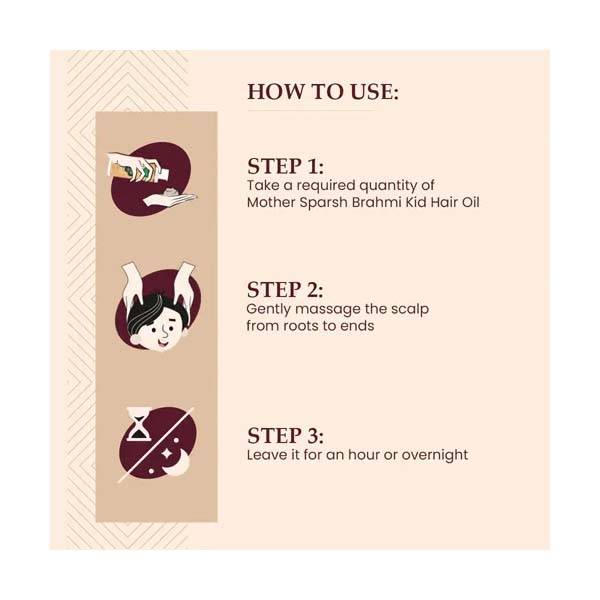 HOW TO USE:

STEP 1:
Take a required quantity of Mother Sparsh Brahmi Kid Hair Oil

STEP 2:
Gently massage the scalp from roots to ends

STEP 3:
Leave it for an hour or overnight