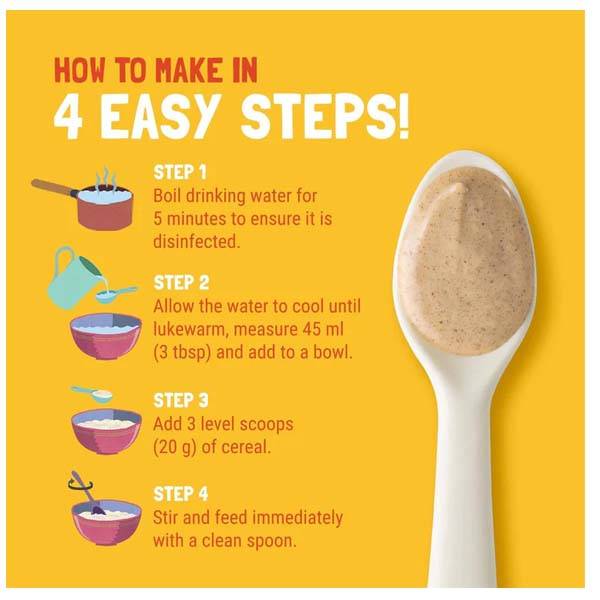 HOW TO MAKE IN
4 EASY STEPS!

STEP 1
Boil drinking water for 5 minutes to ensure it is disinfected.

STEP 2
Allow the water to cool until lukewarm, measure 45 ml (3 tbsp) and add to a bowl.

STEP 3
Add 3 level scoops (20 g) of cereal.

STEP 4
Stir and feed immediately with a clean spoon.