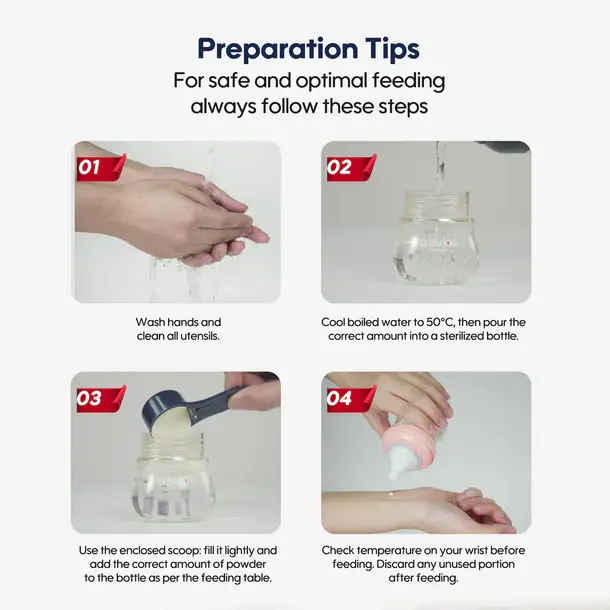 Preparation Tips

For safe and optimal feeding always follow these steps

01

Wash hands and clean all utensils.

02

Cool boiled water to 50°C, then pour the correct amount into a sterilized bottle.

03

Use the enclosed scoop: fill it lightly and add the correct amount of powder to the bottle as per the feeding table.

04

Check temperature on your wrist before feeding. Discard any unused portion after feeding.