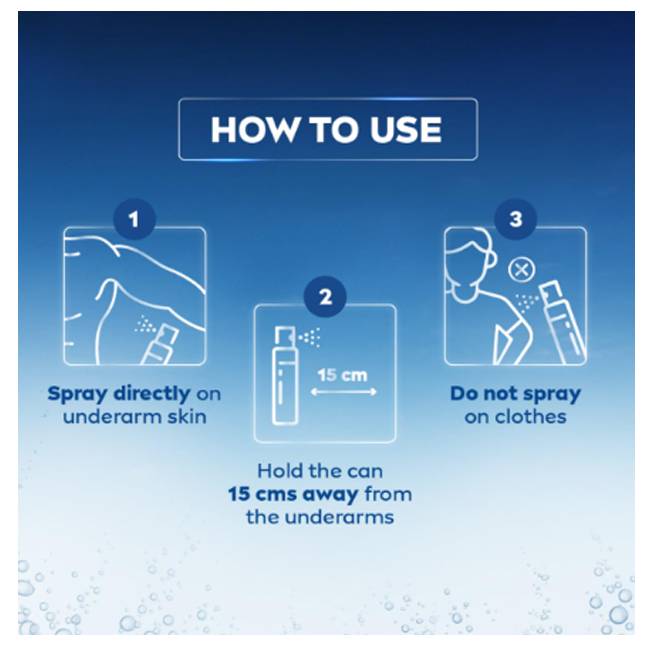 HOW TO USE

1

Spray directly on underarm skin

2

15 cm

Hold the can 15 cms away from the underarms

3

Do not spray on clothes