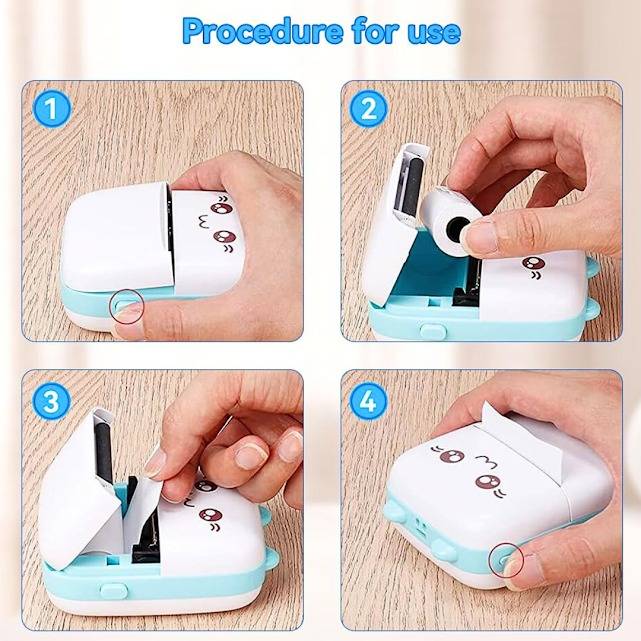 Procedure for use

1

2

3

4